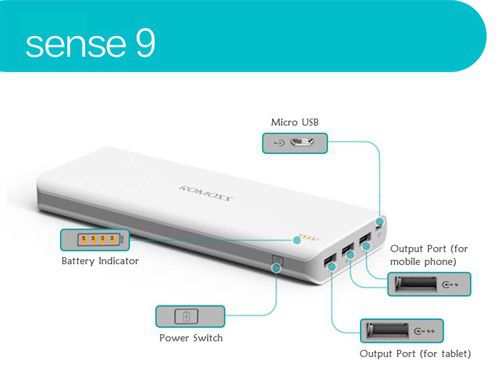 sense 9

Micro USB

ROMOSS

Battery Indicator

Output Port (for mobile phone)

Power Switch

Output Port (for tablet)