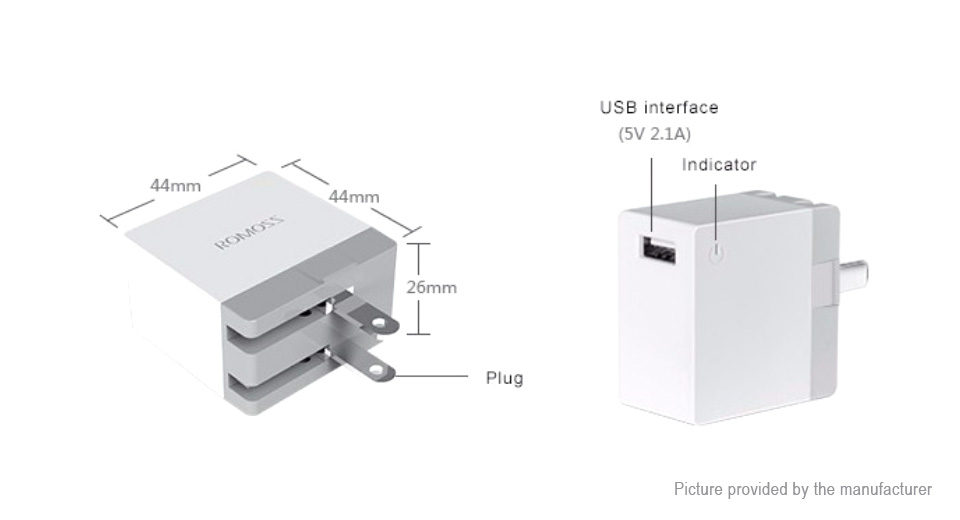 44mm

44mm

ROMOSS

26mm

Plug

USB interface
(5V 2.1A)

Indicator

Picture provided by the manufacturer