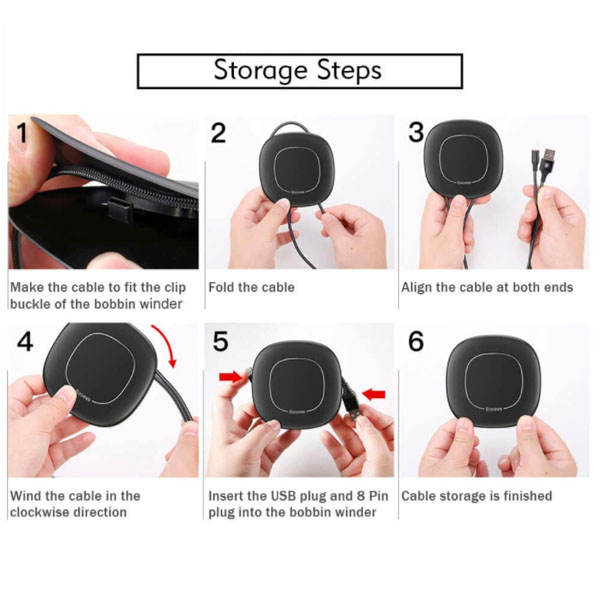 Storage Steps

1

Make the cable to fit the clip buckle of the bobbin winder

2

Baseus

Fold the cable

3

Baseus

Align the cable at both ends

4

Baseus

Wind the cable in the clockwise direction

5

Baseus

Insert the USB plug and 8 Pin plug into the bobbin winder

6

Baseus

Cable storage is finished