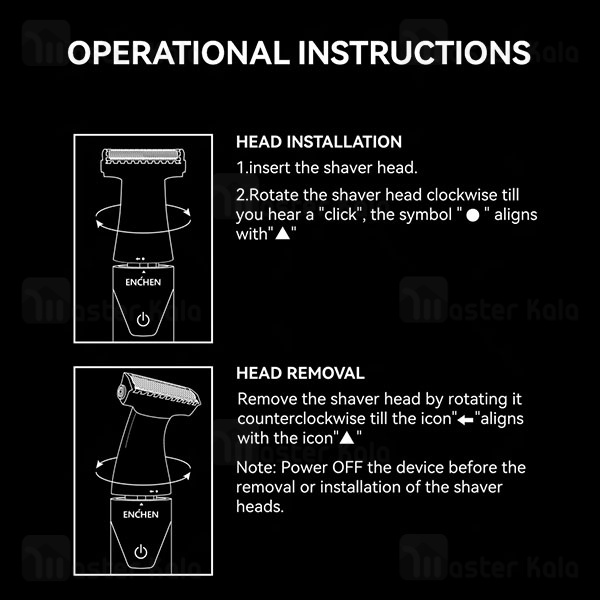 OPERATIONAL INSTRUCTIONS

ENCHEN

HEAD INSTALLATION

1.insert the shaver head.

2.Rotate the shaver head clockwise till you hear a "click", the symbol " ● " aligns with"▲"

ENCHEN

HEAD REMOVAL

Remove the shaver head by rotating it counterclockwise till the icon"⬅"aligns with the icon"▲"

Note: Power OFF the device before the removal or installation of the shaver heads.

Master Kala