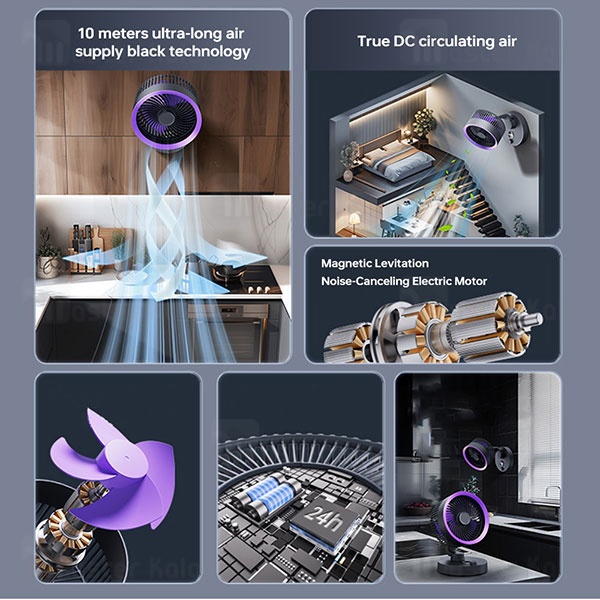 10 meters ultra-long air supply black technology

True DC circulating air

Magnetic Levitation
Noise-Canceling Electric Motor

24h